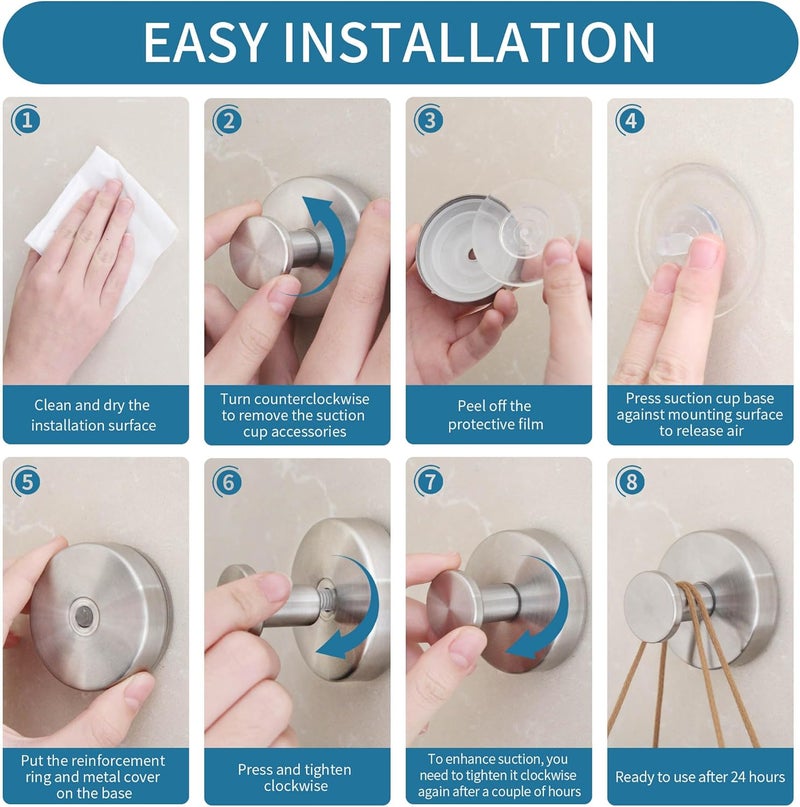 EASY INSTALLATION

1
Clean and dry the installation surface

2
Turn counterclockwise to remove the suction cup accessories

3
Peel off the protective film

4
Press suction cup base against mounting surface to release air

5
Put the reinforcement ring and metal cover on the base

6
Press and tighten clockwise

7
To enhance suction, you need to tighten it clockwise again after a couple of hours

8
Ready to use after 24 hours